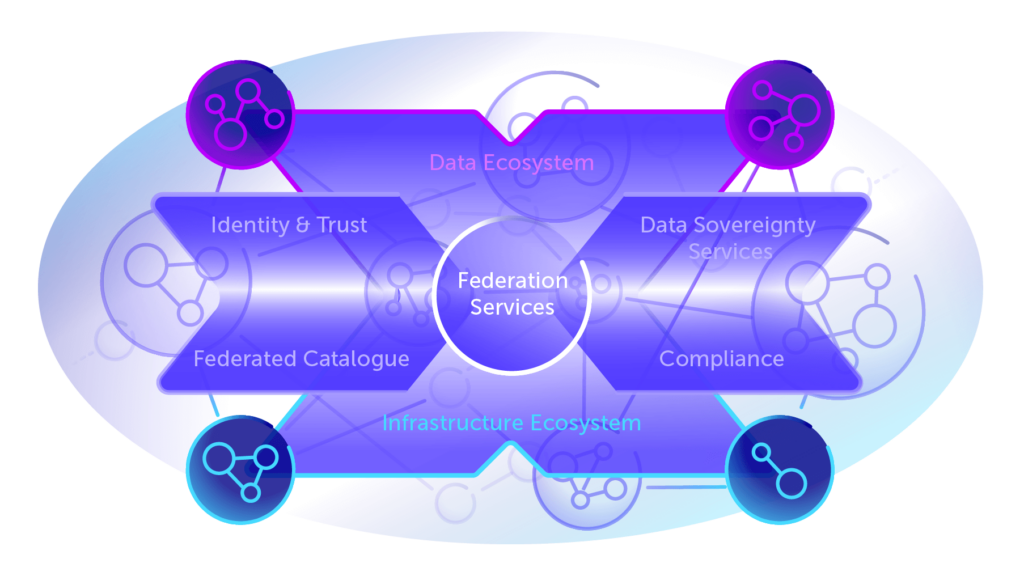 Data Ecosystem

Identity & Trust

Data Sovereignty Services

Federation Services

Federated Catalogue

Compliance

Infrastructure Ecosystem